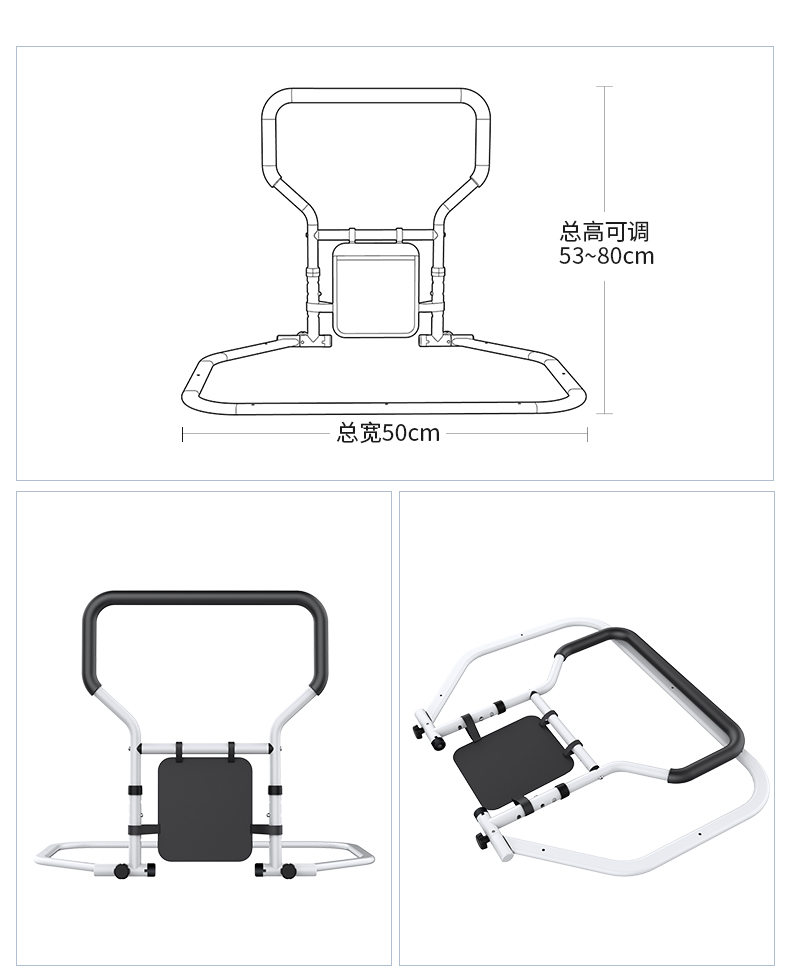 总高可调
53~80cm

总宽50cm